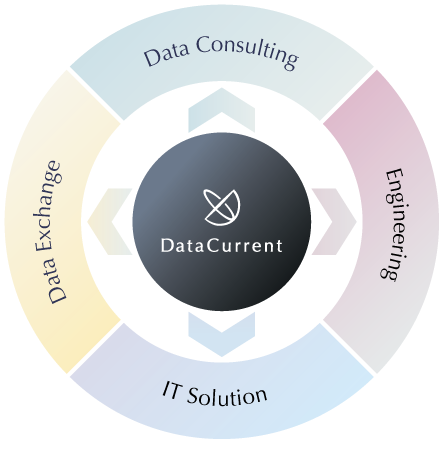 Data Consulting

Data Exchange

DataCurrent

Engineering

IT Solution